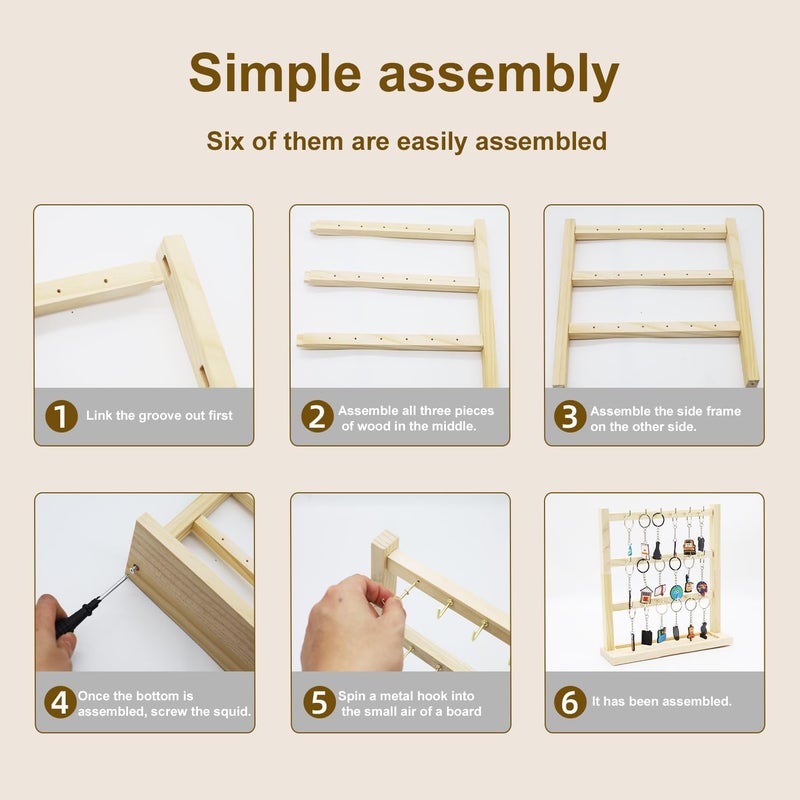 Simple assembly

Six of them are easily assembled

1 Link the groove out first

2 Assemble all three pieces of wood in the middle.

3 Assemble the side frame on the other side.

4 Once the bottom is assembled, screw the squid.

5 Spin a metal hook into the small air of a board

6 It has been assembled.